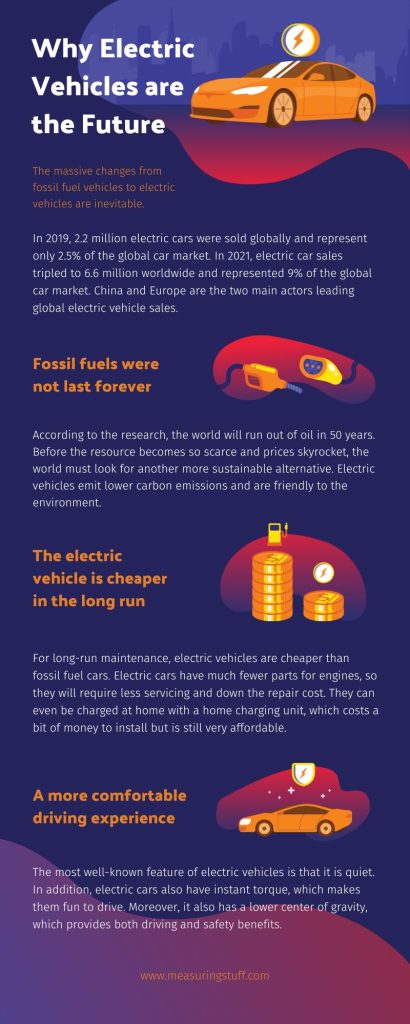 Why Electric Vehicles are the Future

The massive changes from fossil fuel vehicles to electric vehicles are inevitable.

In 2019, 2.2 million electric cars were sold globally and represent only 2.5% of the global car market. In 2021, electric car sales tripled to 6.6 million worldwide and represented 9% of the global car market. China and Europe are the two main actors leading global electric vehicle sales.

Fossil fuels were not last forever

According to the research, the world will run out of oil in 50 years. Before the resource becomes so scarce and prices skyrocket, the world must look for another more sustainable alternative. Electric vehicles emit lower carbon emissions and are friendly to the environment.

The electric vehicle is cheaper in the long run

For long-run maintenance, electric vehicles are cheaper than fossil fuel cars. Electric cars have much fewer parts for engines, so they will require less servicing and down the repair cost. They can even be charged at home with a home charging unit, which costs a bit of money to install but is still very affordable.

A more comfortable driving experience

The most well-known feature of electric vehicles is that it is quiet. In addition, electric cars also have instant torque, which makes them fun to drive. Moreover, it also has a lower center of gravity, which provides both driving and safety benefits.

www.measuringstuff.com