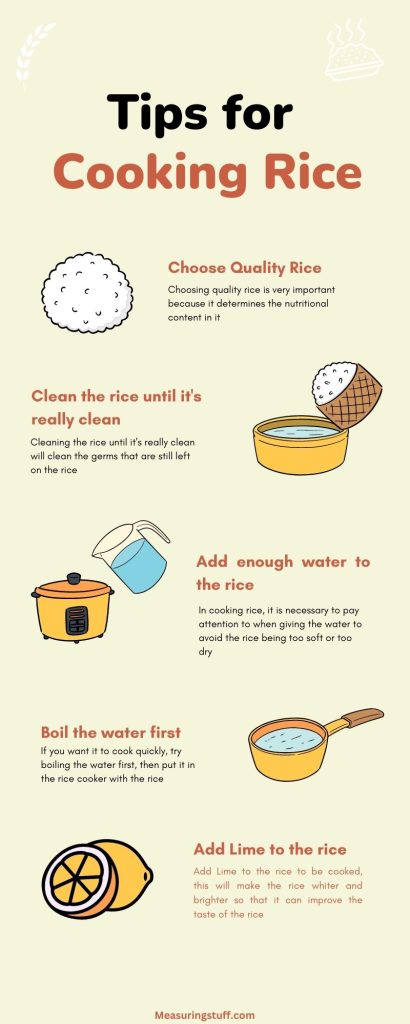 Tips for Cooking Rice

Choose Quality Rice
Choosing quality rice is very important because it determines the nutritional content in it

Clean the rice until it's really clean
Cleaning the rice until it's really clean will clean the germs that are still left on the rice

Add enough water to the rice
In cooking rice, it is necessary to pay attention to when giving the water to avoid the rice being too soft or too dry

Boil the water first
If you want it to cook quickly, try boiling the water first, then put it in the rice cooker with the rice

Add Lime to the rice
Add Lime to the rice to be cooked, this will make the rice whiter and brighter so that it can improve the taste of the rice

Measuringstuff.com